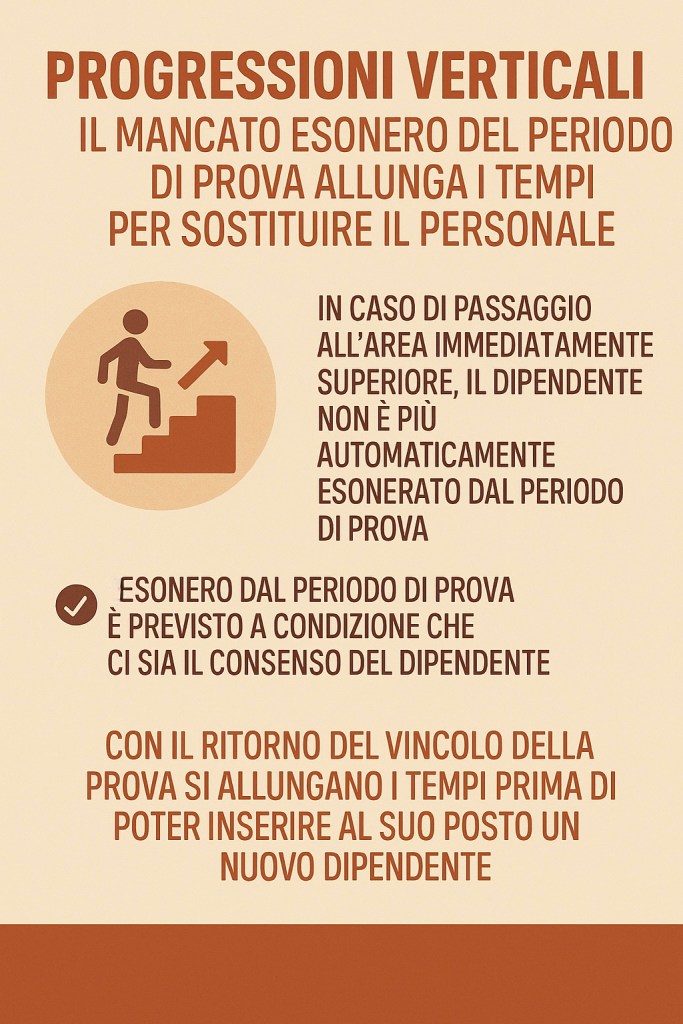 PROGRESSIONI VERTICALI

IL MANCATO ESONERO DEL PERIODO DI PROVA ALLUNGA I TEMPI PER SOSTITUIRE IL PERSONALE

IN CASO DI PASSAGGIO ALL'AREA IMMEDIATAMENTE SUPERIORE, IL DIPENDENTE NON È PIÙ AUTOMATICAMENTE ESONERATO DAL PERIODO DI PROVA

ESONERO DAL PERIODO DI PROVA È PREVISTO A CONDIZIONE CHE CI SIA IL CONSENSO DEL DIPENDENTE

CON IL RITORNO DEL VINCOLO DELLA PROVA SI ALLUNGANO I TEMPI PRIMA DI POTER INSERIRE AL SUO POSTO UN NUOVO DIPENDENTE