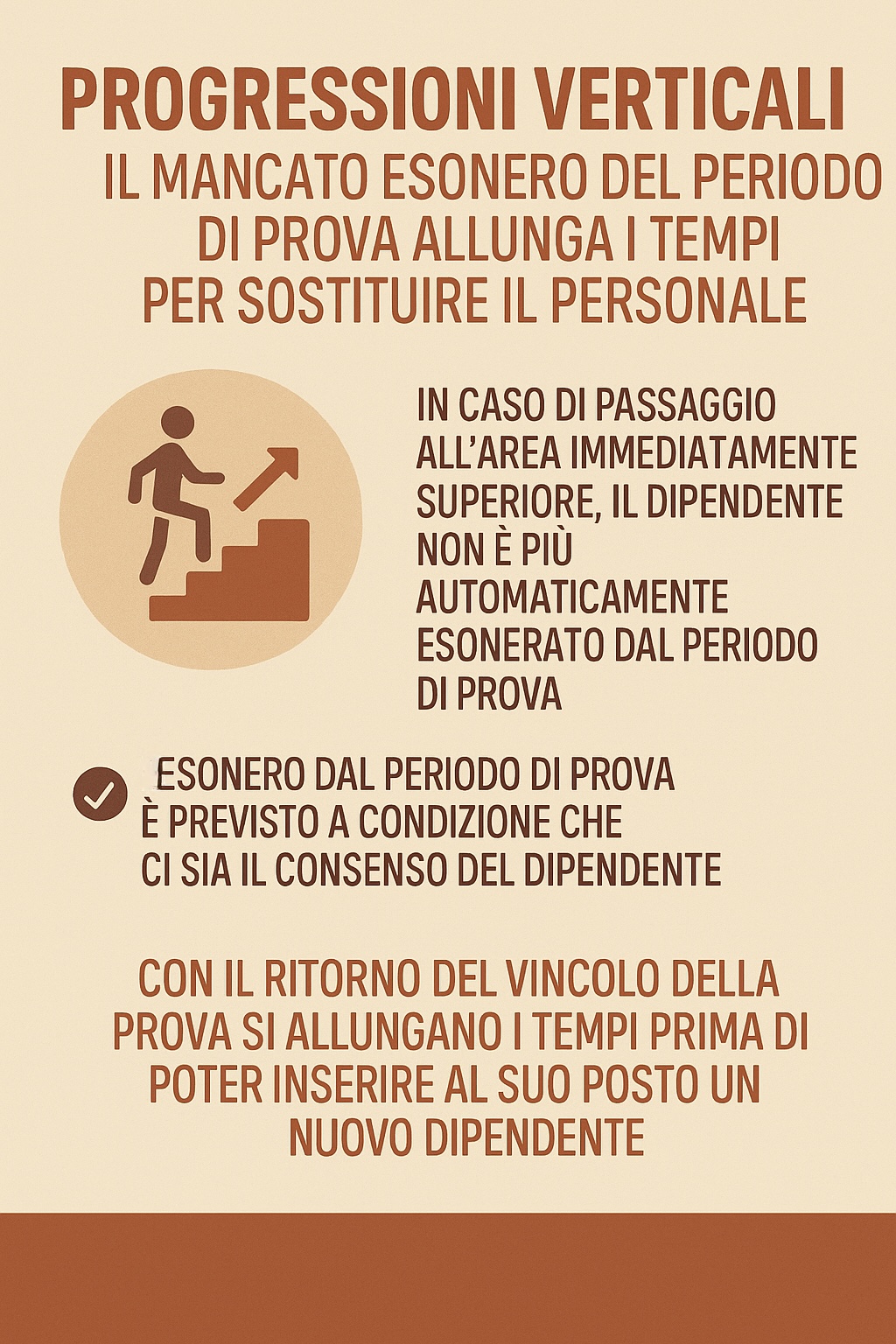 PROGRESSIONI VERTICALI

IL MANCATO ESONERO DEL PERIODO DI PROVA ALLUNGA I TEMPI PER SOSTITUIRE IL PERSONALE

IN CASO DI PASSAGGIO ALL'AREA IMMEDIATAMENTE SUPERIORE, IL DIPENDENTE NON È PIÙ AUTOMATICAMENTE ESONERATO DAL PERIODO DI PROVA

ESONERO DAL PERIODO DI PROVA È PREVISTO A CONDIZIONE CHE CI SIA IL CONSENSO DEL DIPENDENTE

CON IL RITORNO DEL VINCOLO DELLA PROVA SI ALLUNGANO I TEMPI PRIMA DI POTER INSERIRE AL SUO POSTO UN NUOVO DIPENDENTE